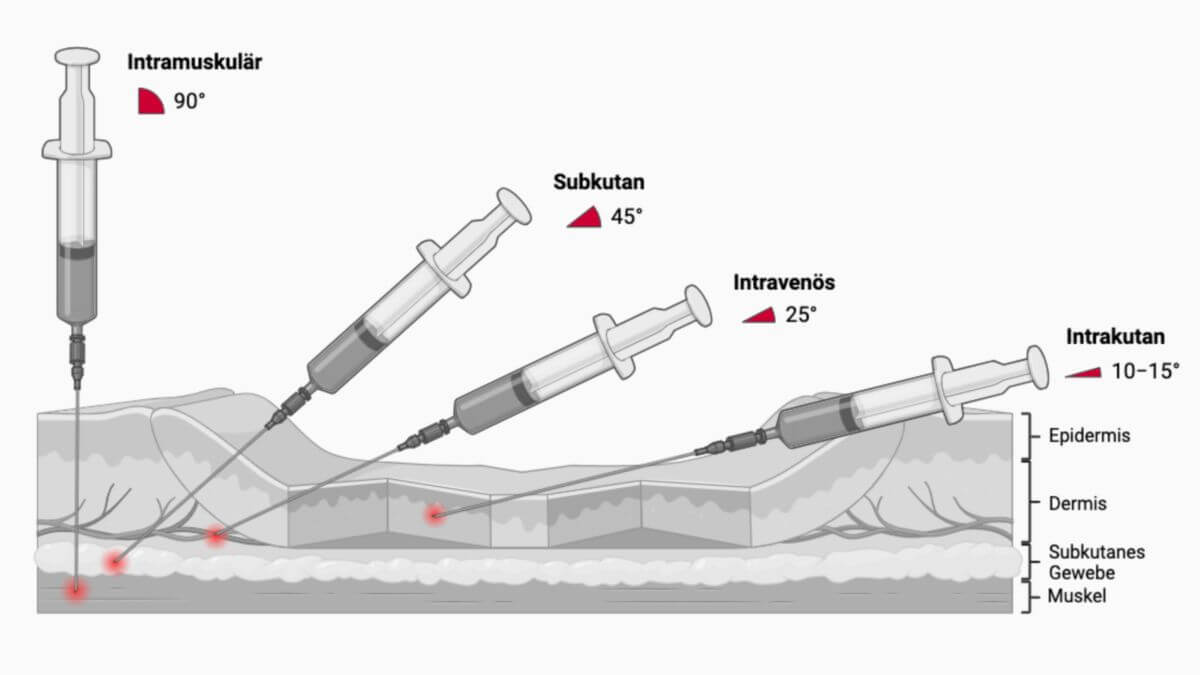 Intramuskulär
90°

Subkutan
45°

Intravenös
25°

Intrakutan
10–15°

Epidermis
Dermis
Subkutanes Gewebe
Muskel